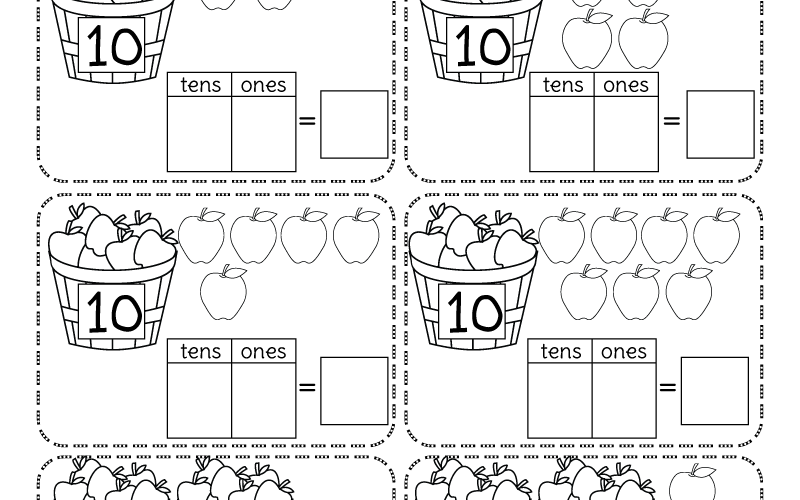 10

| tens | ones |
|---|---|
| | |

=

10

| tens | ones |
|---|---|
| | |

=

10

| tens | ones |
|---|---|
| | |

=

10

| tens | ones |
|---|---|
| | |

=