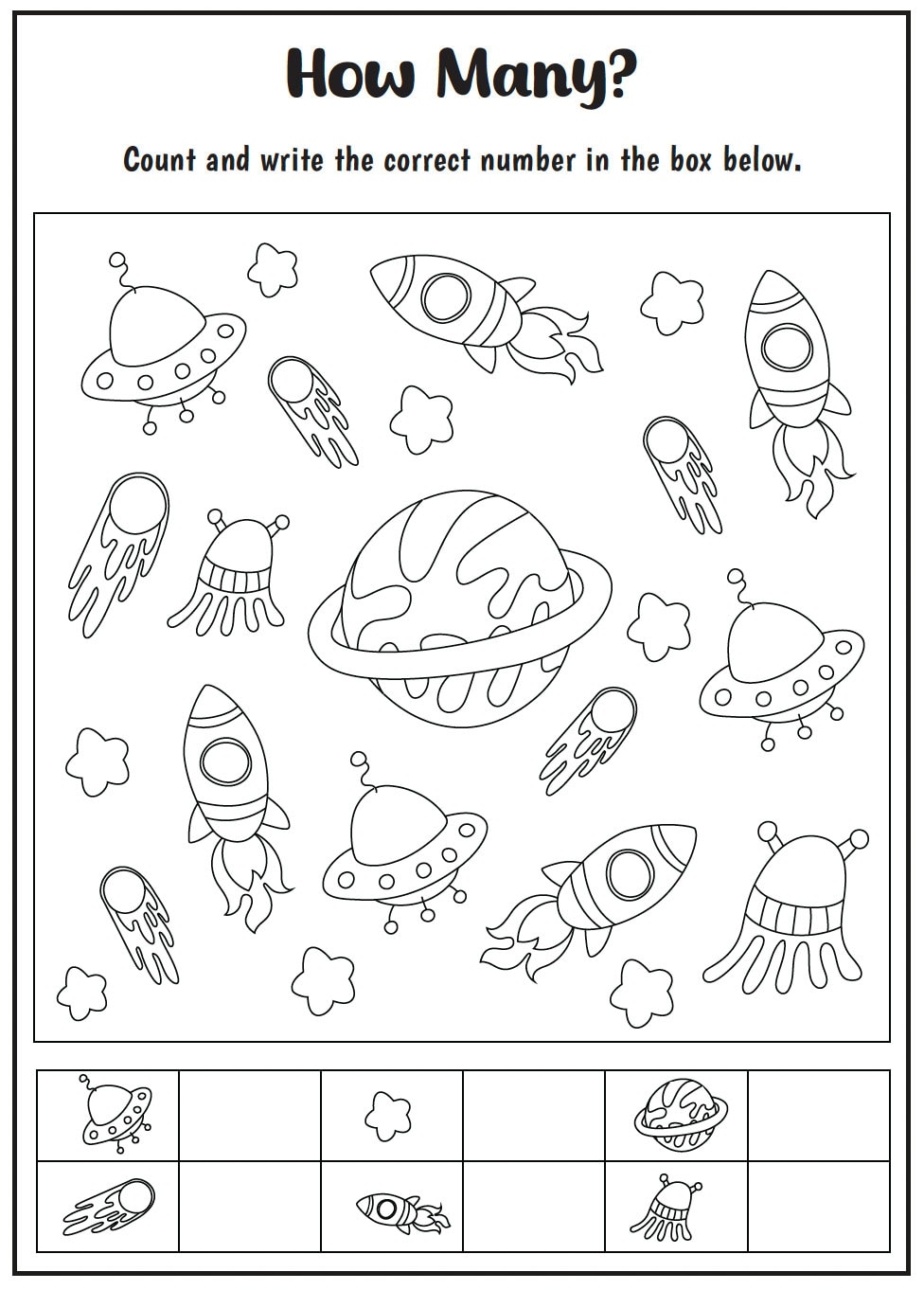 How Many?

Count and write the correct number in the box below.